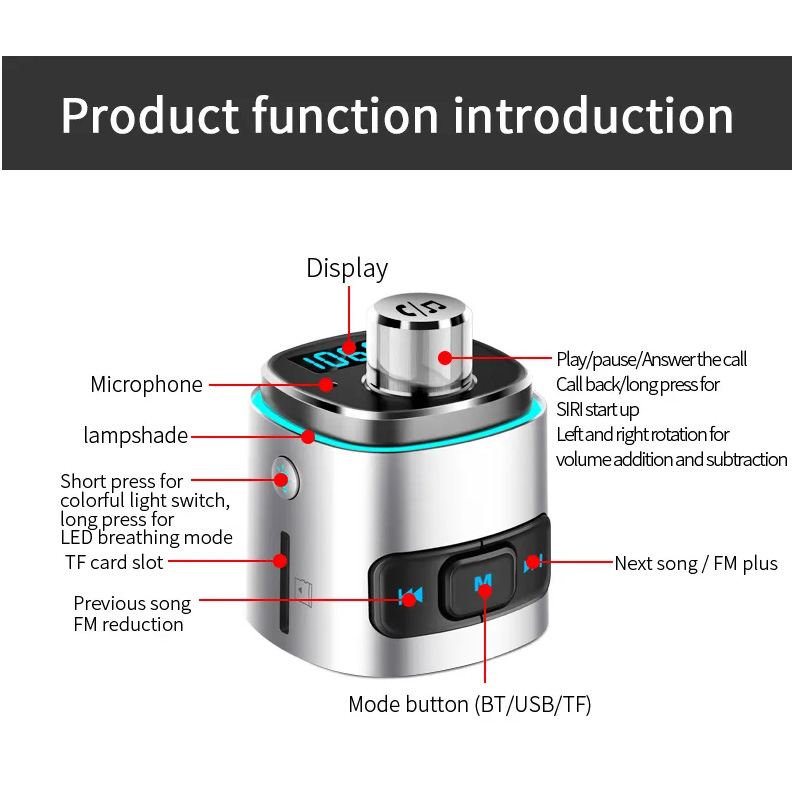 Product function introduction

Display

Microphone

lampshade

Short press for colorful light switch, long press for LED breathing mode

TF card slot

Previous song FM reduction

Play/pause/Answer the call Call back/long press for SIRI start up Left and right rotation for volume addition and subtraction

Next song / FM plus

M

Mode button (BT/USB/TF)