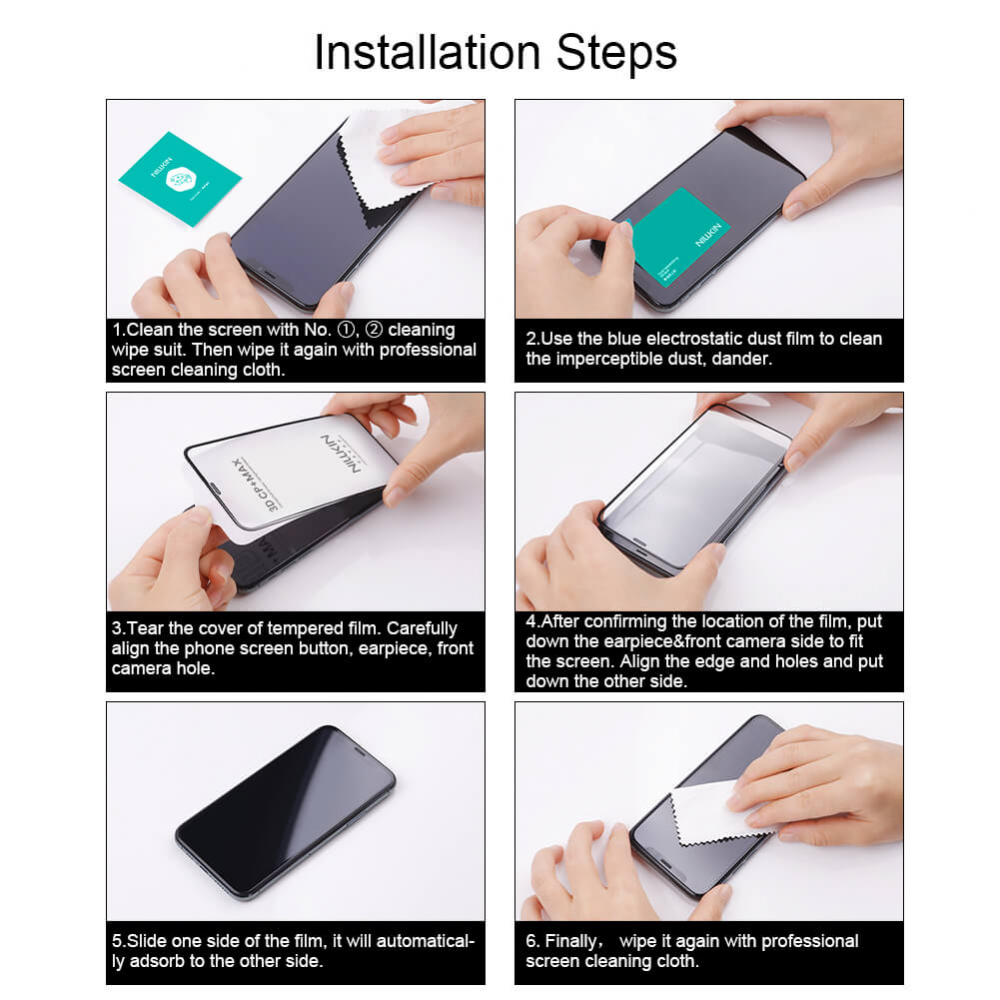 Installation Steps

NILLKIN

1.Clean the screen with No. ①, ② cleaning wipe suit. Then wipe it again with professional screen cleaning cloth.

NILLKIN

2.Use the blue electrostatic dust film to clean the imperceptible dust, dander.

NILLKIN
3D CP+MAX

3.Tear the cover of tempered film. Carefully align the phone screen button, earpiece, front camera hole.

4.After confirming the location of the film, put down the earpiece&front camera side to fit the screen. Align the edge and holes and put down the other side.

5.Slide one side of the film, it will automatically adsorb to the other side.

6. Finally, wipe it again with professional screen cleaning cloth.