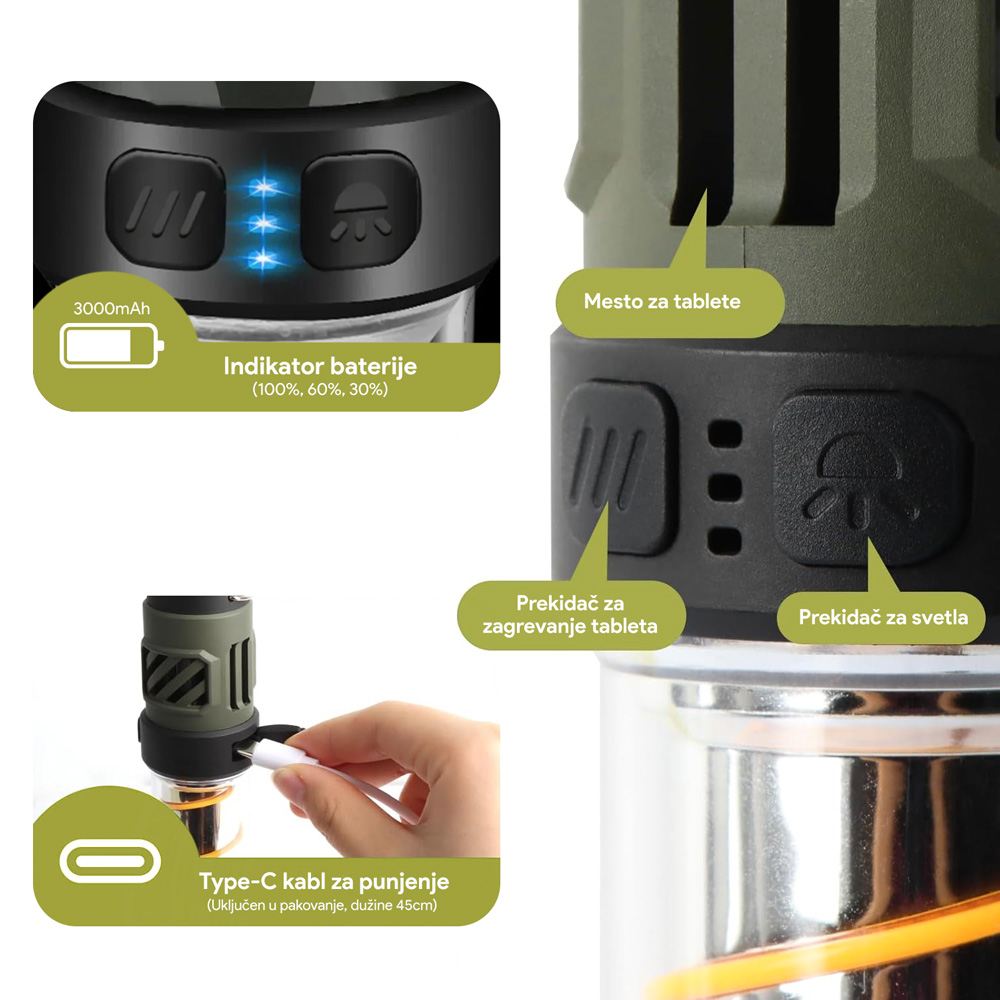 3000mAh

Indikator baterije
(100%, 60%, 30%)

Mesto za tablete

Prekidač za zagrevanje tableta

Prekidač za svetla

Type-C kabl za punjenje
(Uključen u pakovanje, dužine 45cm)