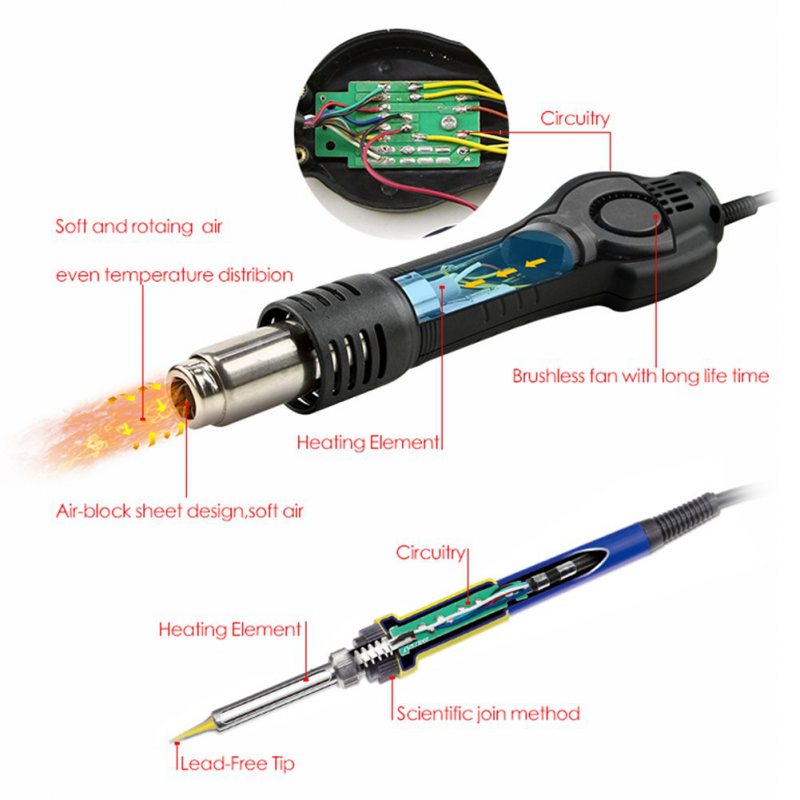 Circuitry

Soft and rotaing air

even temperature distribion

Brushless fan with long life time

Heating Element

Air-block sheet design,soft air

Circuitry

Heating Element

Scientific join method

Lead-Free Tip