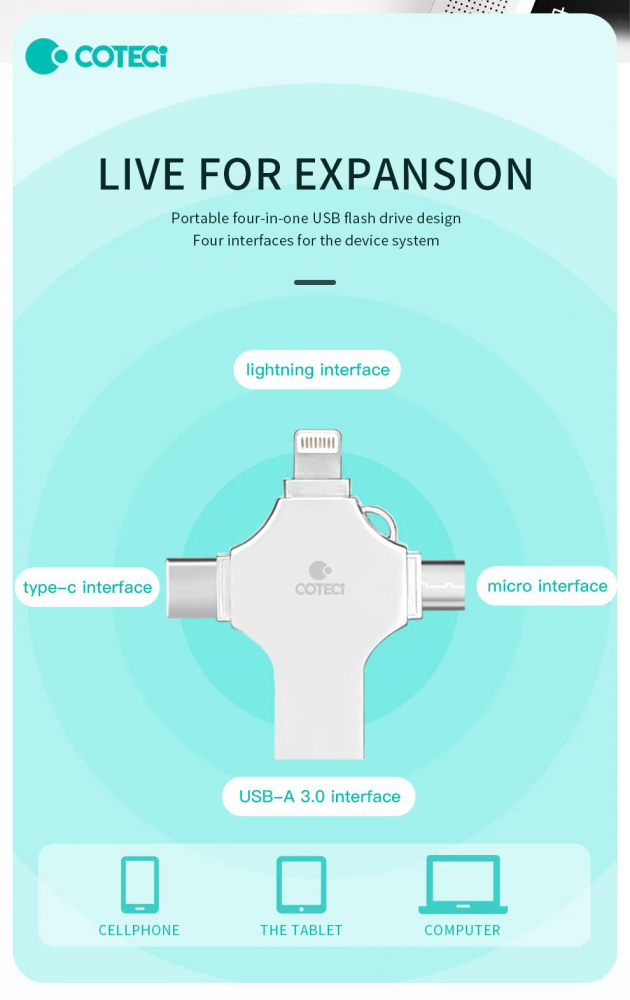 COTECi

LIVE FOR EXPANSION

Portable four-in-one USB flash drive design
Four interfaces for the device system

lightning interface

type-c interface

COTECi

micro interface

USB-A 3.0 interface

CELLPHONE

THE TABLET

COMPUTER