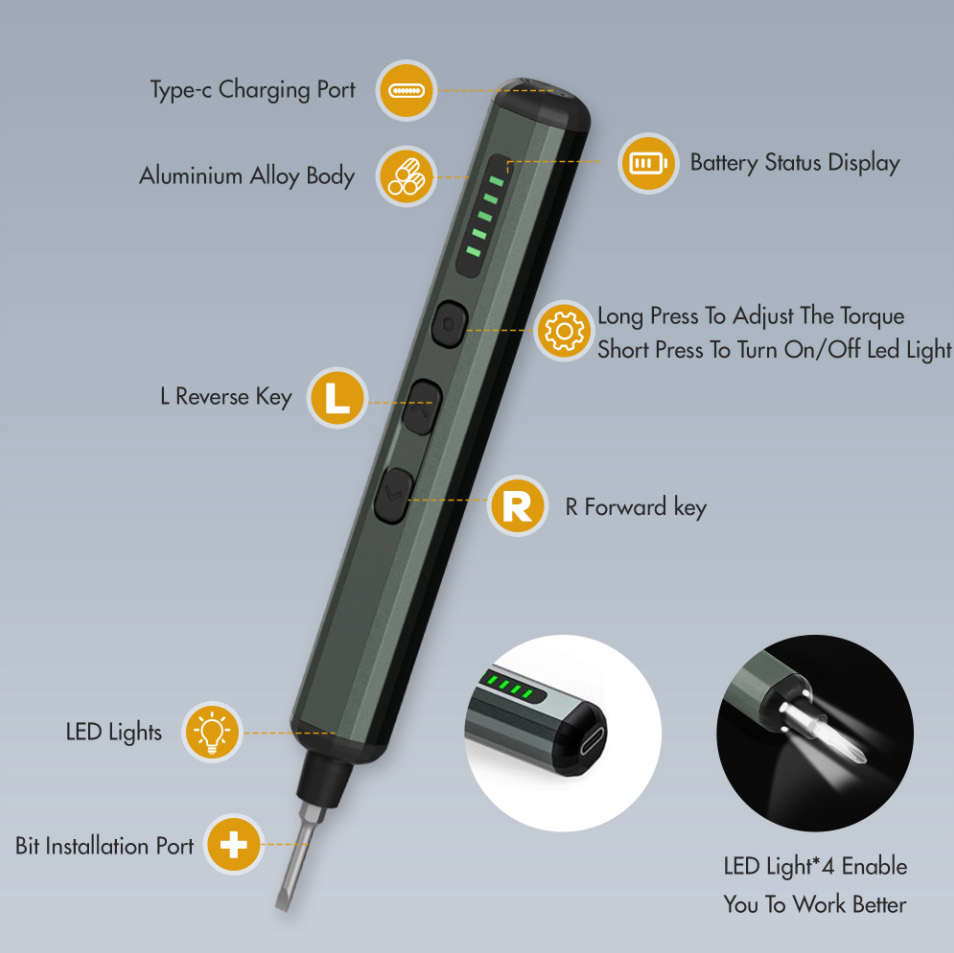 Type-c Charging Port

Aluminium Alloy Body

Battery Status Display

Long Press To Adjust The Torque
Short Press To Turn On/Off Led Light

L Reverse Key

L

R

R Forward key

LED Lights

Bit Installation Port

LED Light*4 Enable
You To Work Better