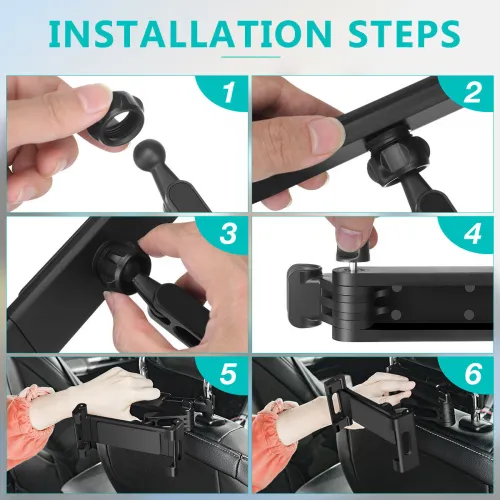 INSTALLATION STEPS

1

2

3

4

5

6