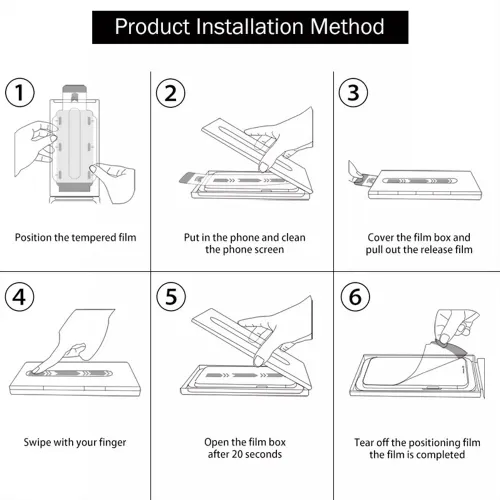 Product Installation Method

1

Position the tempered film

2

Put in the phone and clean the phone screen

3

Cover the film box and pull out the release film

4

Swipe with your finger

5

Open the film box after 20 seconds

6

Tear off the positioning film the film is completed