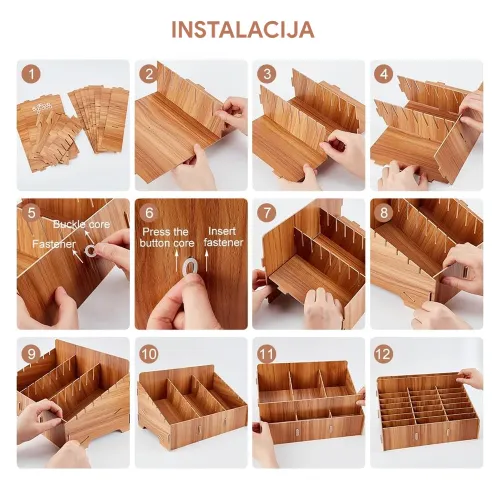 INSTALACIJA

1

2

3

4

5
Buckle core
Fastener

6
Press the button core
Insert fastener

7

8

9

10

11

12