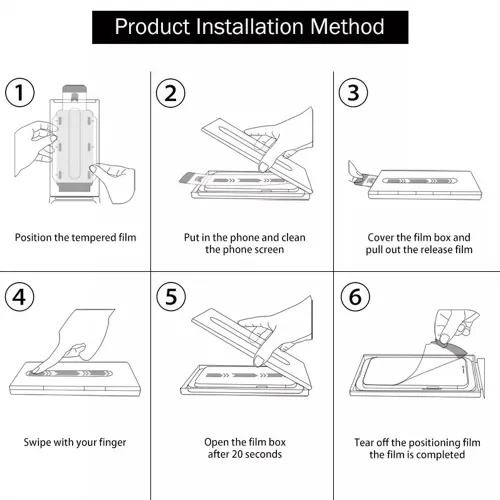 Product Installation Method

1

Position the tempered film

2

Put in the phone and clean the phone screen

3

Cover the film box and pull out the release film

4

Swipe with your finger

5

Open the film box after 20 seconds

6

Tear off the positioning film the film is completed