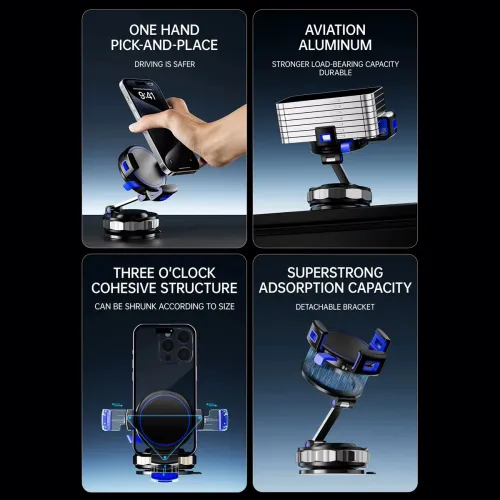 ONE HAND PICK-AND-PLACE

DRIVING IS SAFER

8:41

AVIATION ALUMINUM

STRONGER LOAD-BEARING CAPACITY DURABLE

THREE O'CLOCK COHESIVE STRUCTURE

CAN BE SHRUNK ACCORDING TO SIZE

SUPERSTRONG ADSORPTION CAPACITY

DETACHABLE BRACKET